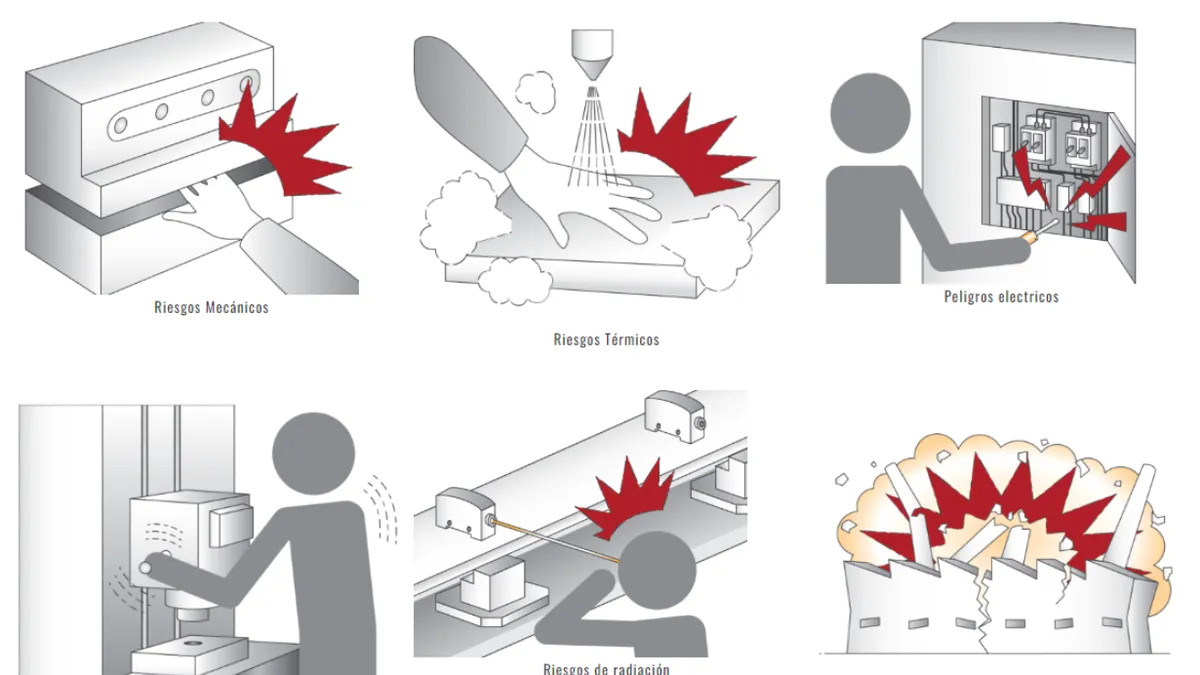 Riesgos Mecánicos

Riesgos Térmicos

Peligros electricos

Riesgos de radiación