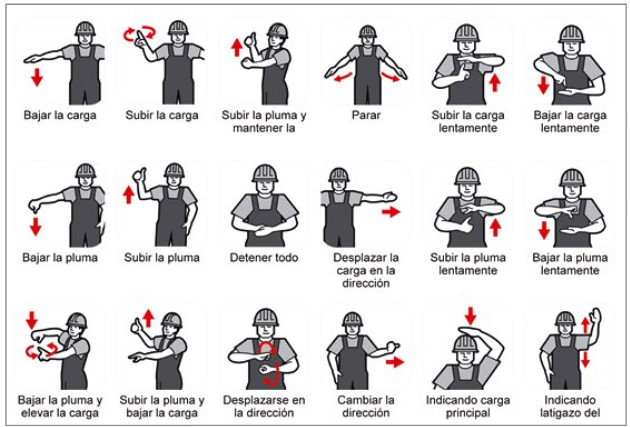 Bajar la carga

Subir la carga

Subir la pluma y mantener la

Parar

Subir la carga lentamente

Bajar la carga lentamente

Bajar la pluma

Subir la pluma

Detener todo

Desplazar la carga en la dirección

Subir la pluma lentamente

Bajar la pluma lentamente

Bajar la pluma y elevar la carga

Subir la pluma y bajar la carga

Desplazarse en la dirección

Cambiar la dirección

Indicando carga principal

Indicando latigazo del